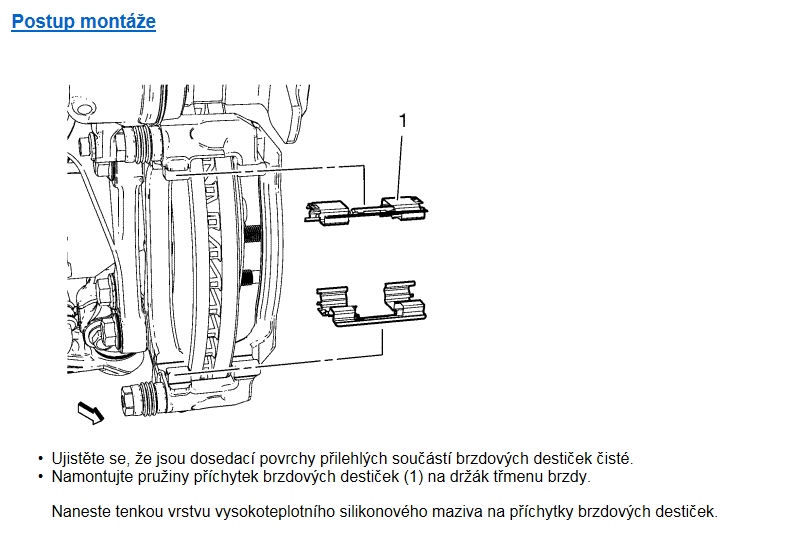 Postup montáže

1

• Ujistěte se, že jsou dosedací povrchy přilehlých součástí brzdových destiček čisté.
• Namontujte pružiny příchytek brzdových destiček (1) na držák třmenu brzdy.

Naneste tenkou vrstvu vysokoteplotního silikonového maziva na příchytky brzdových destiček.