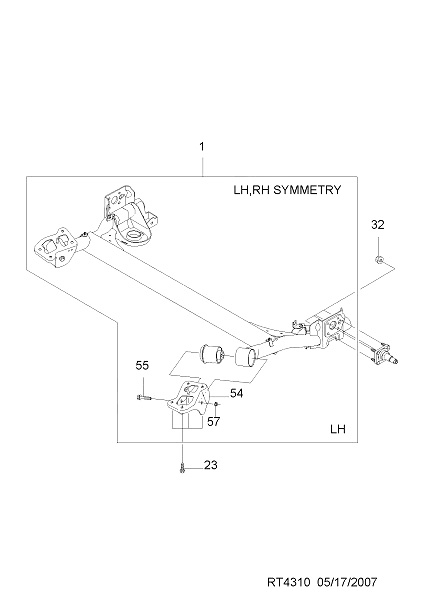 1

LH,RH SYMMETRY

32

55

54

57

LH

23

RT4310 05/17/2007