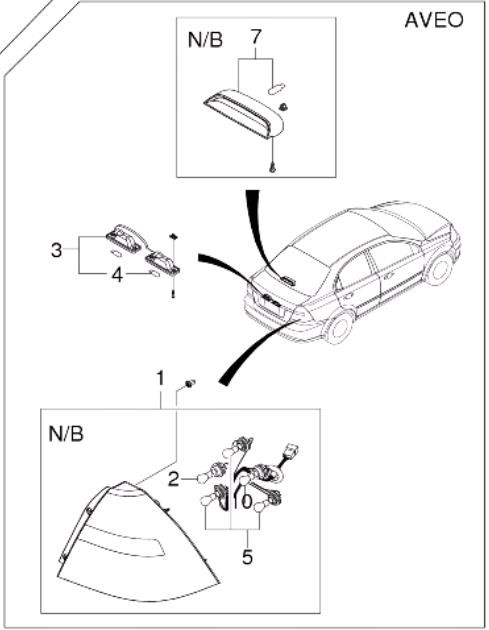 AVEO

N/B
7

3
4

1

N/B
2
10
5