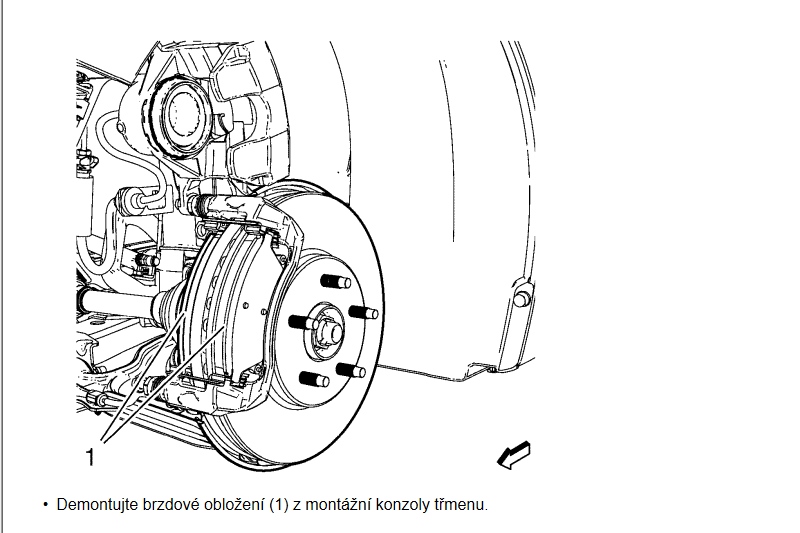 1

• Demontujte brzdové obložení (1) z montážní konzoly třmenu.