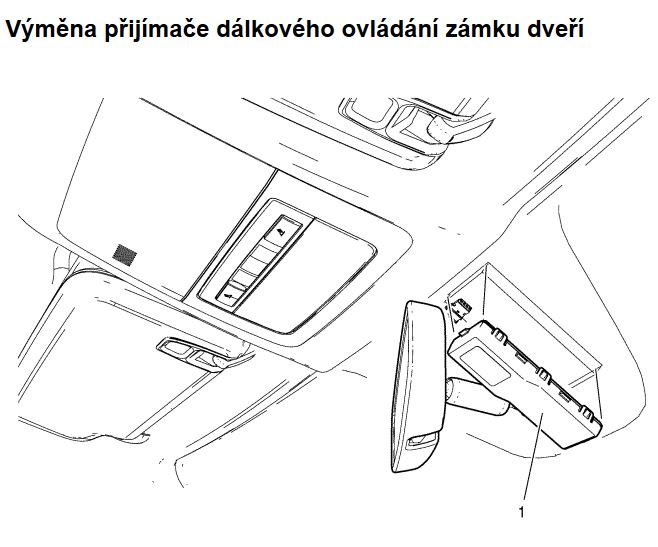 Výměna přijímače dálkového ovládání zámku dveří

1